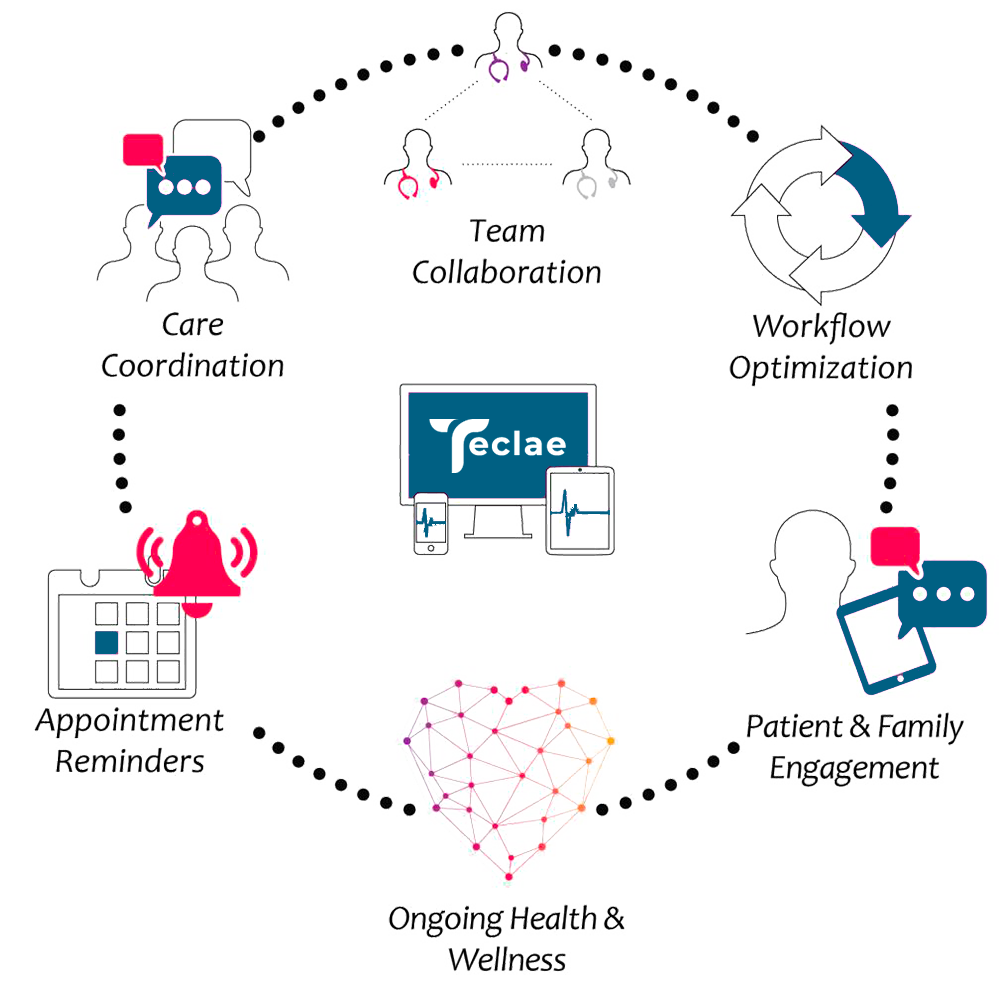 Team Collaboration

Care Coordination

Workflow Optimization

Teclae

Appointment Reminders

Patient & Family Engagement

Ongoing Health & Wellness